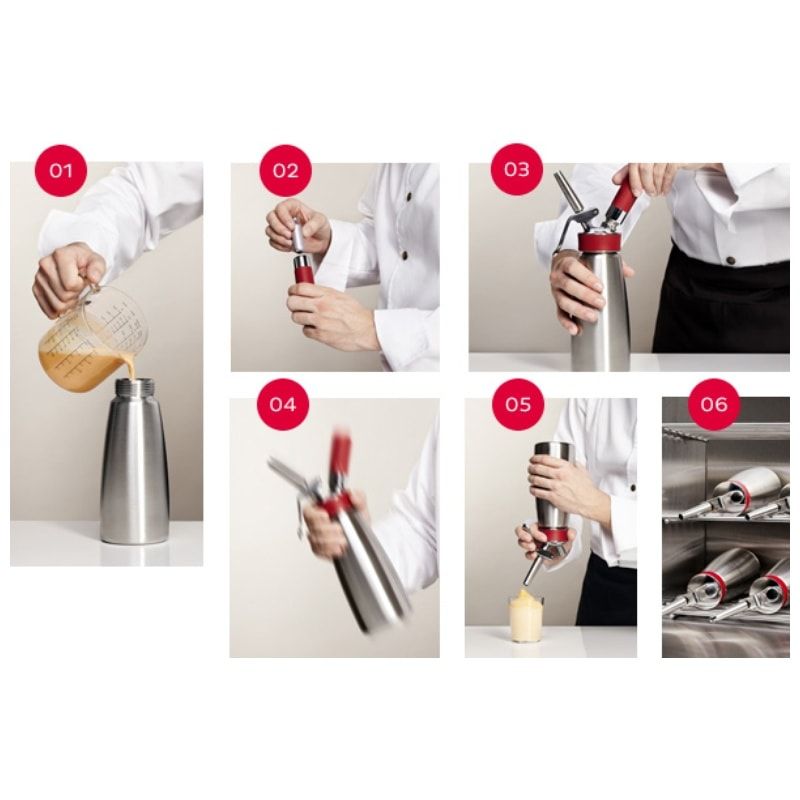 01

02

03

04

05

06